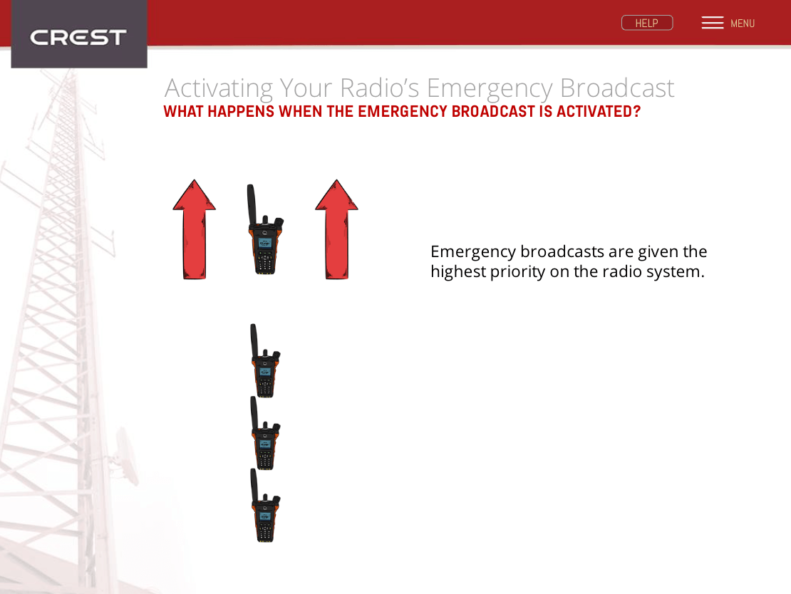 CREST

HELP

MENU

Activating Your Radio's Emergency Broadcast
WHAT HAPPENS WHEN THE EMERGENCY BROADCAST IS ACTIVATED?

Emergency broadcasts are given the highest priority on the radio system.